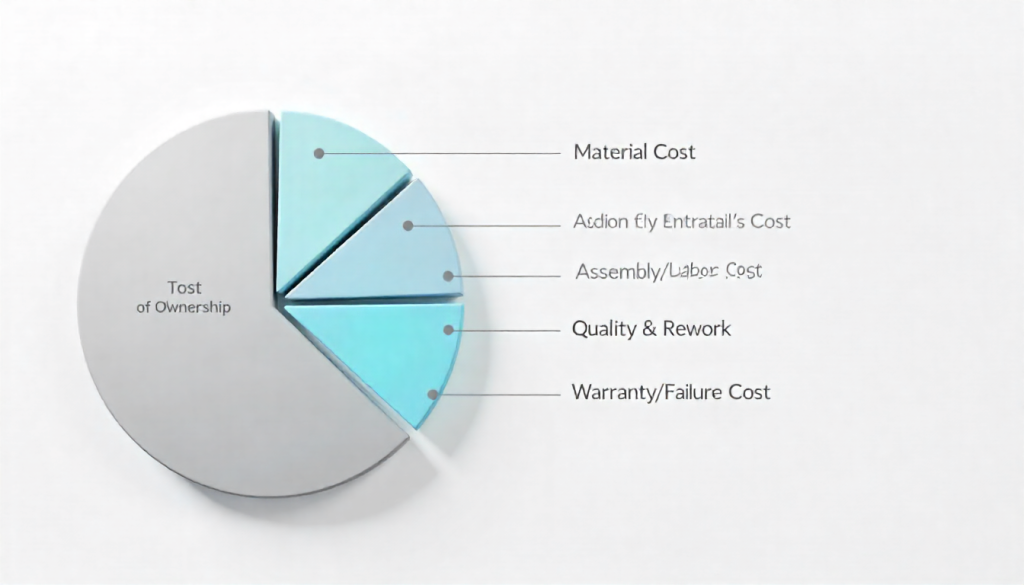 Tost
of Ownership

Material Cost

Asdion fly Entratail's Cost

Assembly/Labor Cost

Quality & Rework

Warranty/Failure Cost