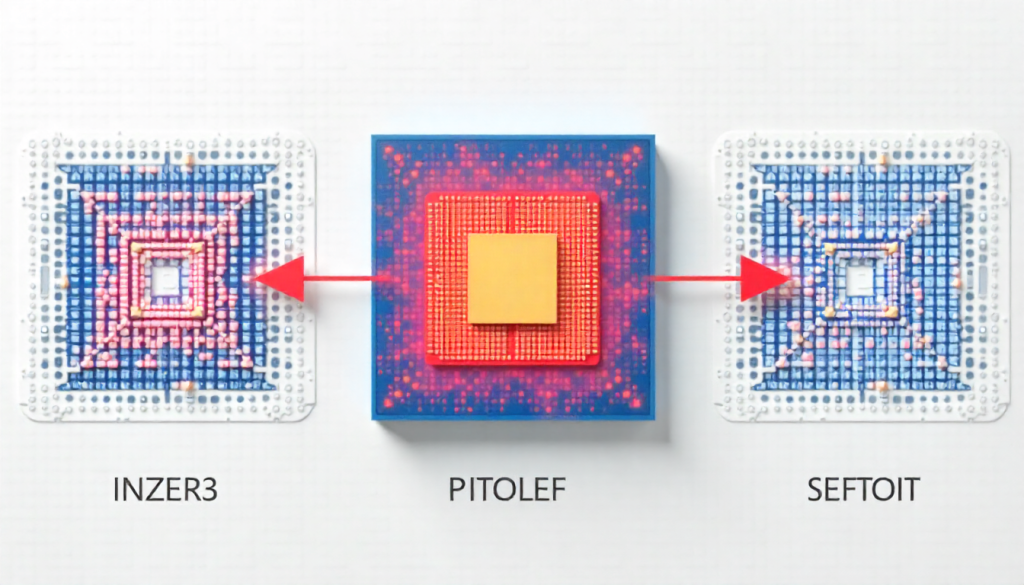 INZER3

PITOLEF

SEFTOIT