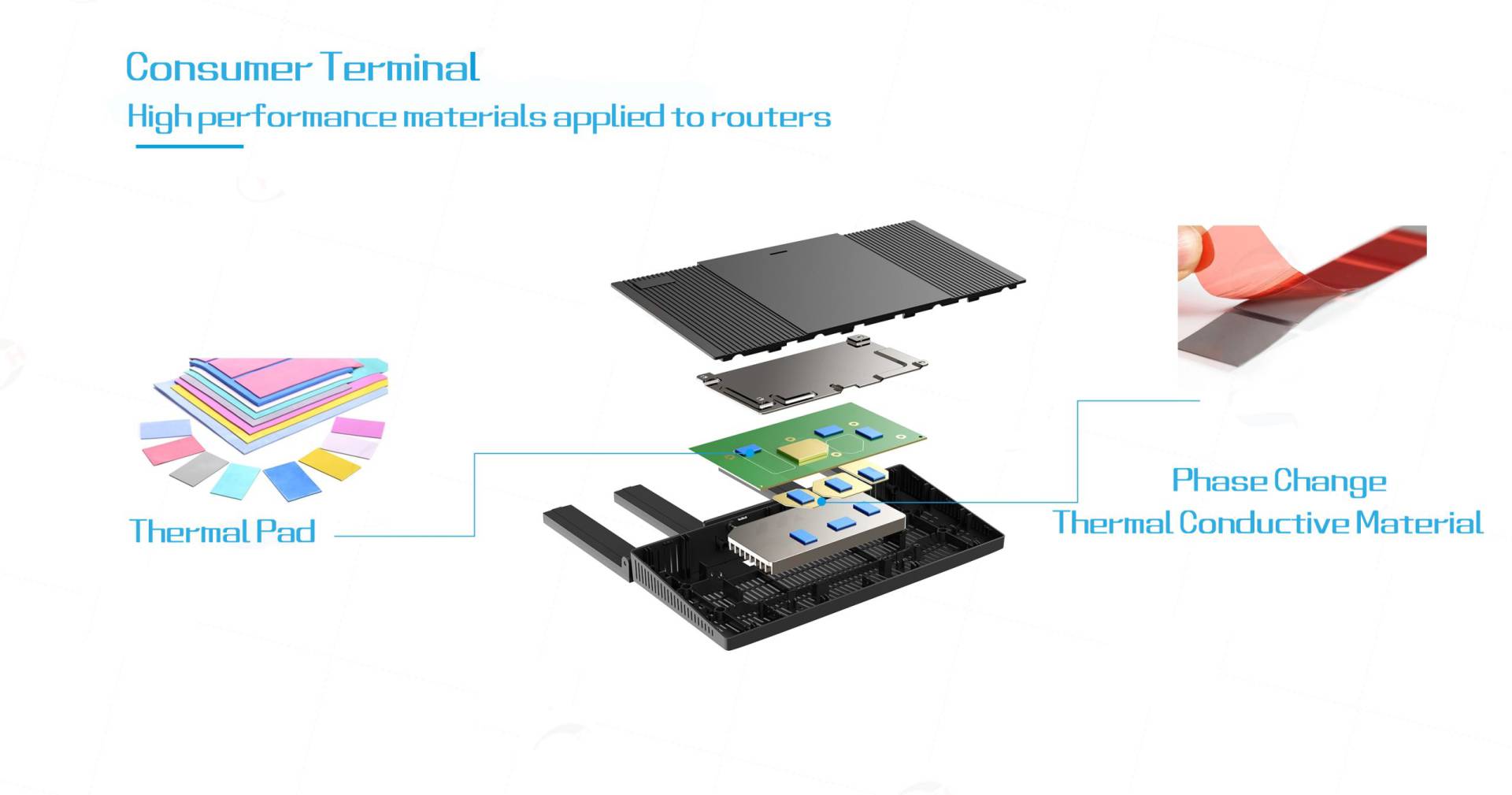 Consumer Terminal
High performance materials applied to routers

Thermal Pad

Phase Change
Thermal Conductive Material